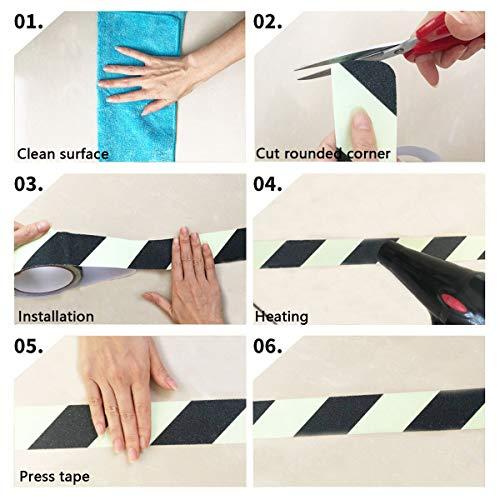 01.
Clean surface

02.
Cut rounded corner

03.
Installation

04.
Heating

05.
Press tape

06.