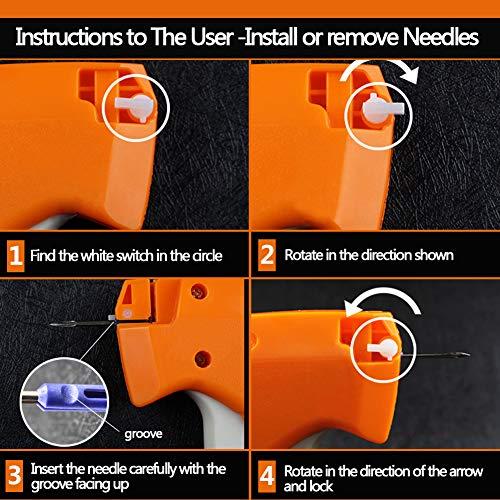 Instructions to The User -Install or remove Needles

1 Find the white switch in the circle

2 Rotate in the direction shown

groove

3 Insert the needle carefully with the groove facing up

4 Rotate in the direction of the arrow and lock