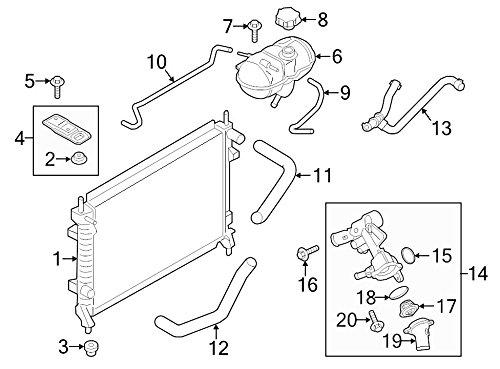 7
8
10
6
5
9
13
4
2
11
1
15
14
16
18
17
20
19
3
12