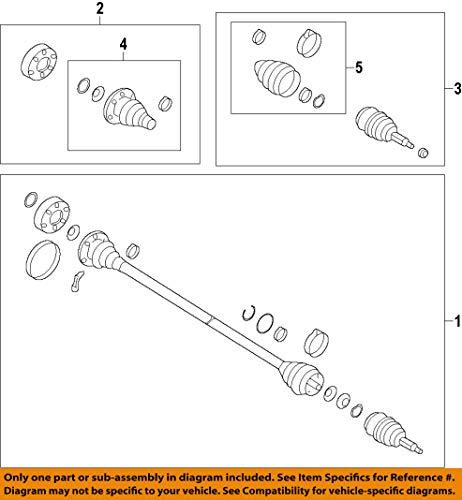 2

4

5

3

1

Only one part or sub-assembly in diagram included. See Item Specifics for Reference #.
Diagram may not be specific to your vehicle. See Compatibility for vehicle-specific diagrams.