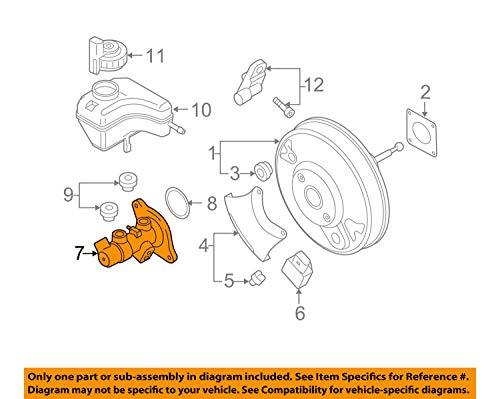 11

12

2

10

1

3

9

8

4

7

5

6

Only one part or sub-assembly in diagram included. See Item Specifics for Reference #. Diagram may not be specific to your vehicle. See Compatibility for vehicle-specific diagrams.